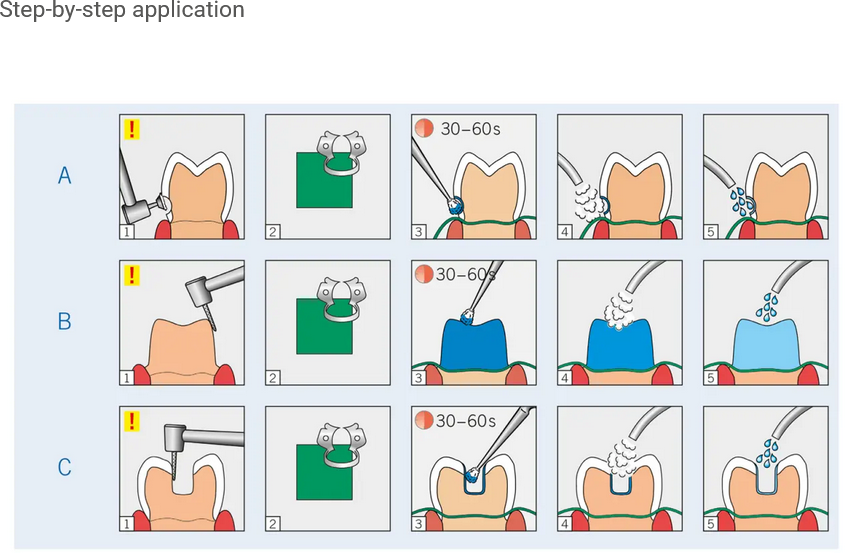 Step-by-step application

A

!

1

2

30–60s

3

4

5

B

!

1

2

30–60s

3

4

5

C

!

1

2

30–60s

3

4

5